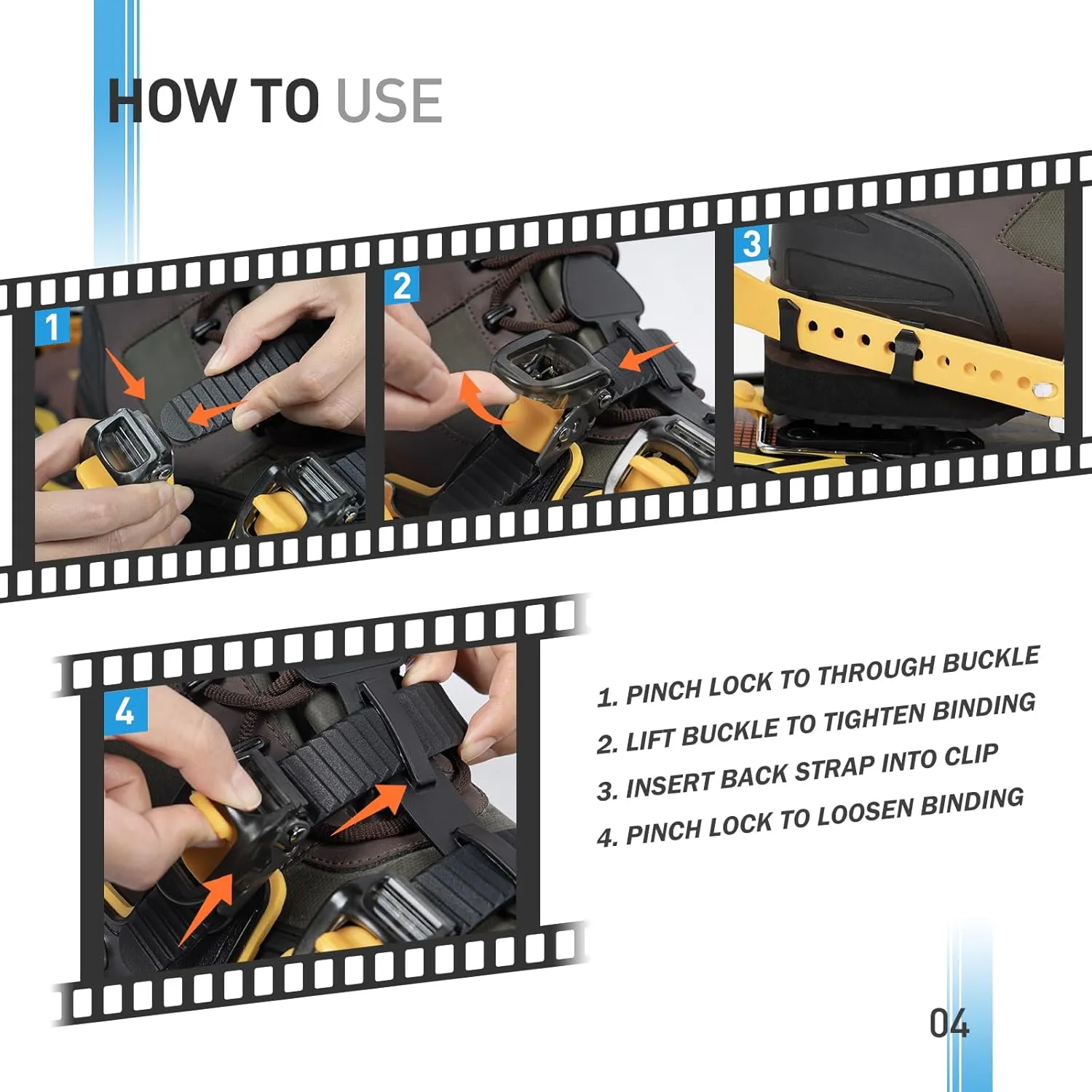 HOW TO USE

1

2

3

4

1. PINCH LOCK TO THROUGH BUCKLE
2. LIFT BUCKLE TO TIGHTEN BINDING
3. INSERT BACK STRAP INTO CLIP
4. PINCH LOCK TO LOOSEN BINDING

04